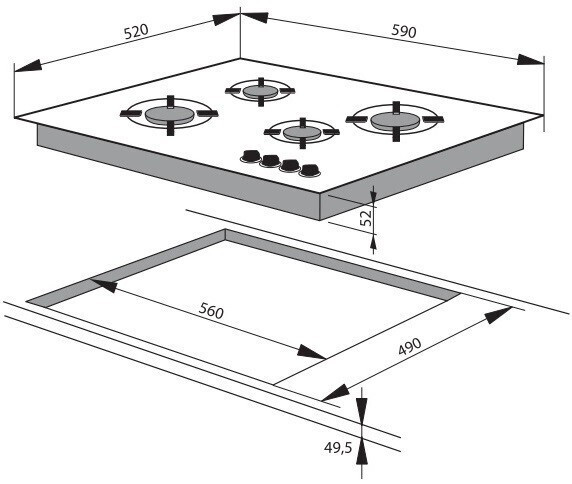 520
590
52
560
490
49,5