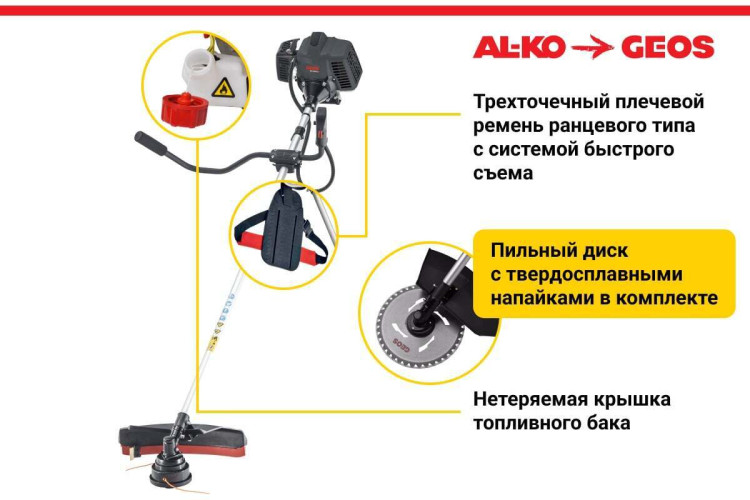 AL-KO → GEOS

Трехточечный плечевой ремень ранцевого типа с системой быстрого съема

Пильный диск с твердосплавными напайками в комплекте

GEOS

Нетеряемая крышка топливного бака