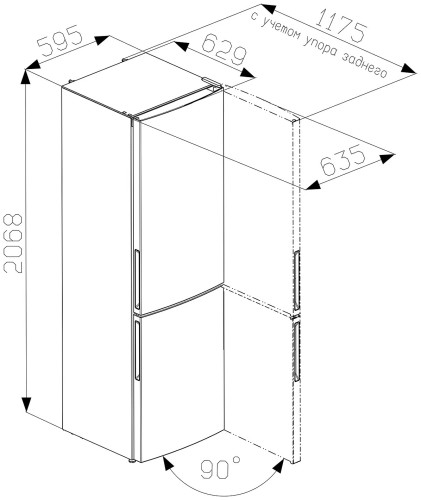 595
629
1175
с учетом упора заднего
635
2068
90°