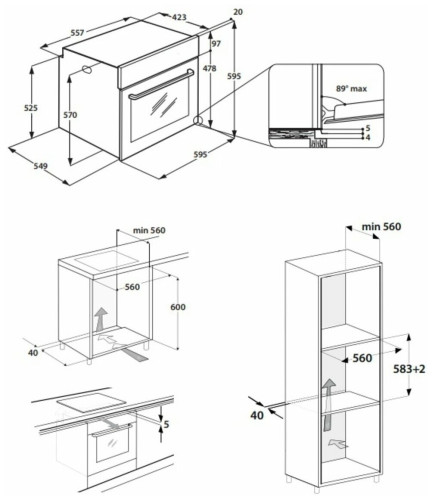 557
423
20
97
478
595
525
570
549
595
89° max
5
4

min 560
560
600
40
5

min 560
560
583+2
40