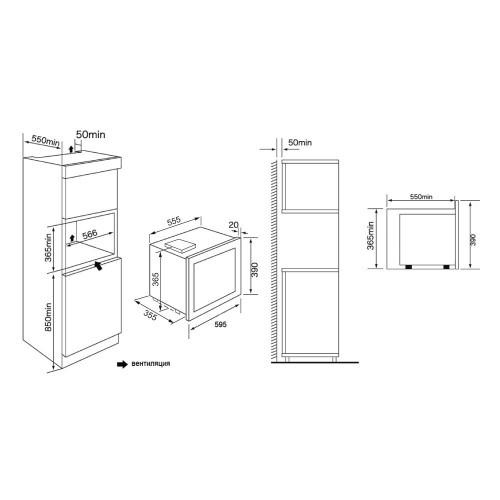 550min
50min
566
365min
850min
вентиляция
555
20
365
390
355
595
50min
550min
365min
390