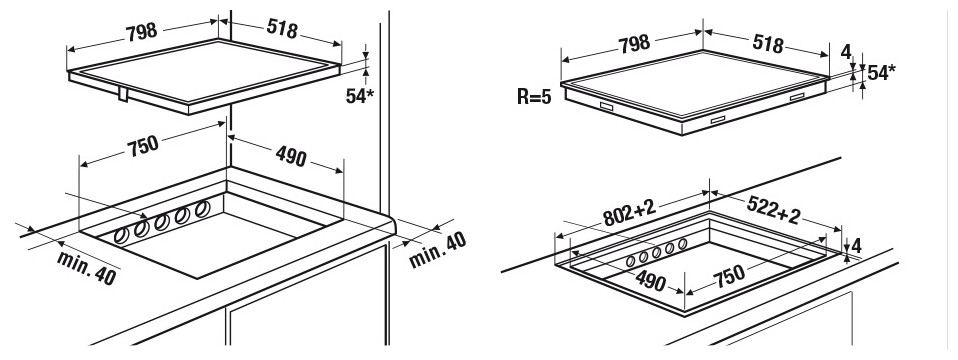 798
518
54*
750
490
min. 40
min. 40

798
518
4
54*
R=5
802+2
522+2
4
490
750