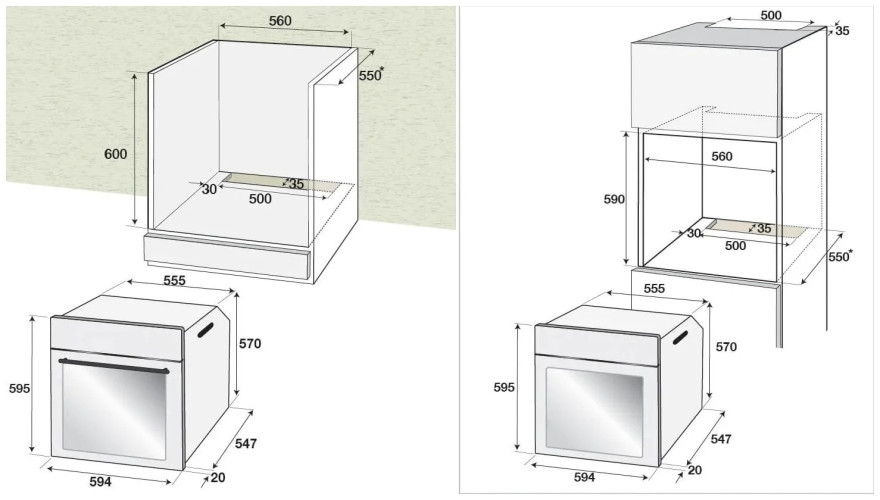 560
550*
600
30
35
500
555
570
595
547
594
20

500
35
560
590
30
35
500
550*
555
570
595
547
594
20