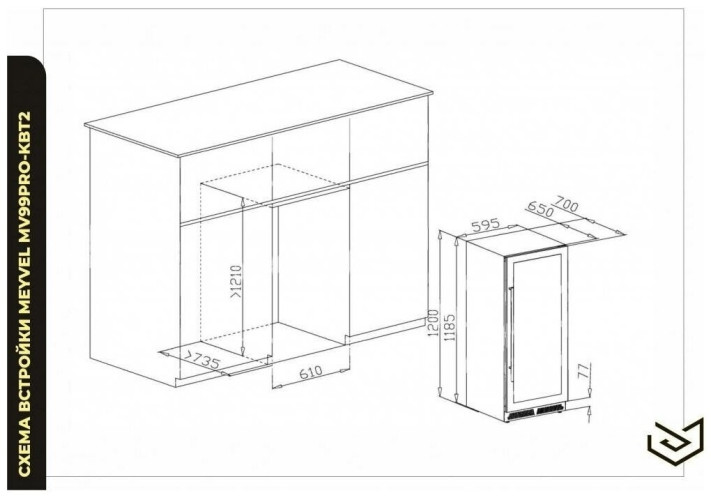 СХЕМА ВСТРОЙКИ MEYVEL MV99PRO-KBT2

>1210
>735
610
595
650
700
1200
1185
77