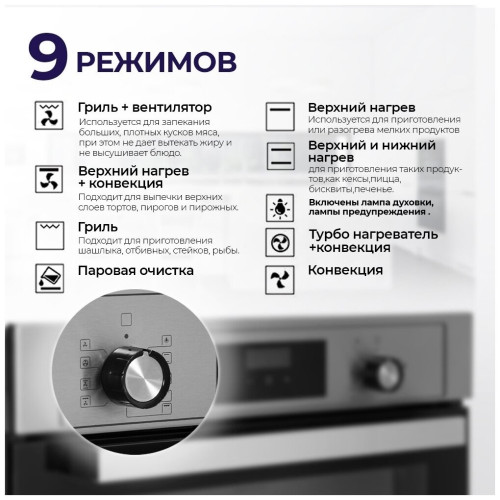 9 РЕЖИМОВ

Гриль + вентилятор
Используется для запекания больших, плотных кусков мяса, при этом не дает вытекать жиру и не высушивает блюдо.

Верхний нагрев + конвекция
Подходит для выпечки верхних слоев тортов, пирогов и пирожных.

Гриль
Подходит для приготовления шашлыка, отбивных, стейков, рыбы.

Паровая очистка

Верхний нагрев
Используется для приготовления или разогрева мелких продуктов

Верхний и нижний нагрев
для приготовления таких продуктов,как кексы,пицца, бисквиты,печенье.

Включены лампа духовки, лампы предупреждения .

Турбо нагреватель +конвекция

Конвекция