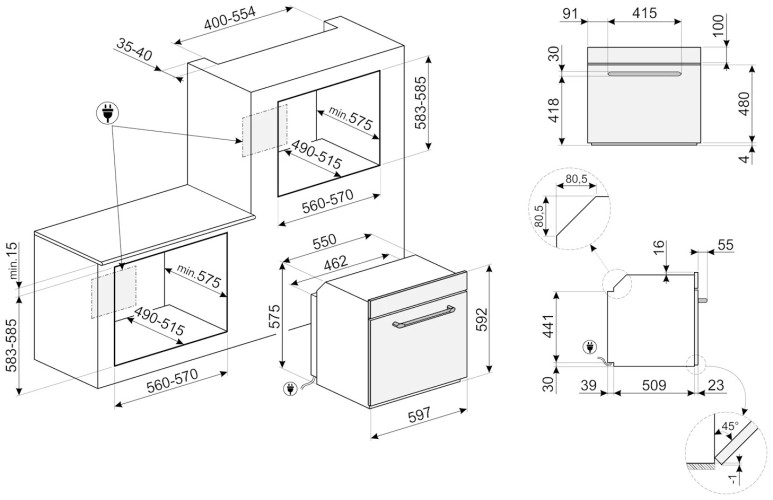 400-554
35-40
583-585
min.575
490-515
560-570
min.15
583-585
min.575
490-515
560-570
550
462
575
592
597
91
415
100
30
418
480
4
80,5
80,5
16
55
441
30
39
509
23
45°
-1