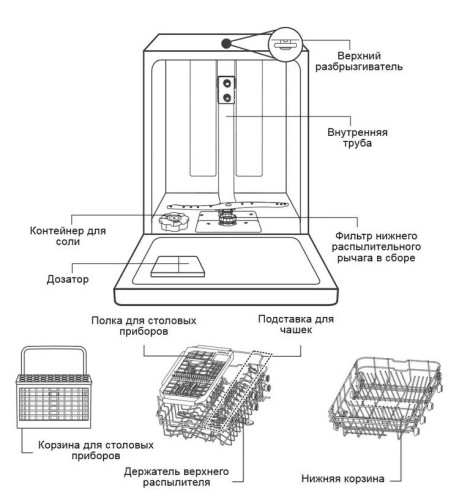 Верхний разбрызгиватель

Внутренняя труба

Контейнер для соли

Фильтр нижнего распылительного рычага в сборе

Дозатор

Полка для столовых приборов

Подставка для чашек

Корзина для столовых приборов

Держатель верхнего распылителя

Нижняя корзина