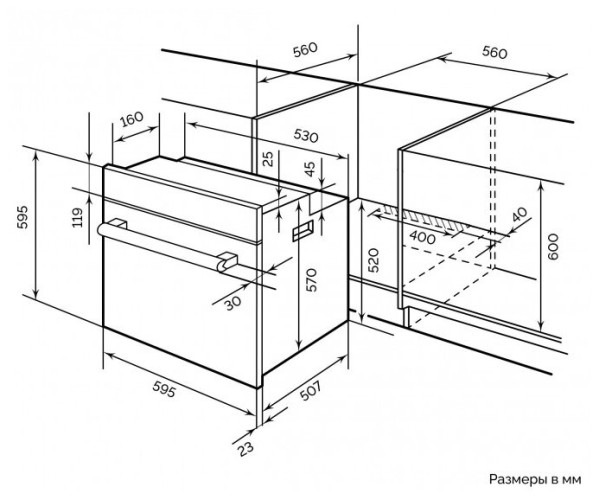 560
560
160
530
25
45
595
119
40
400
600
520
570
30
595
507
23
Размеры в мм