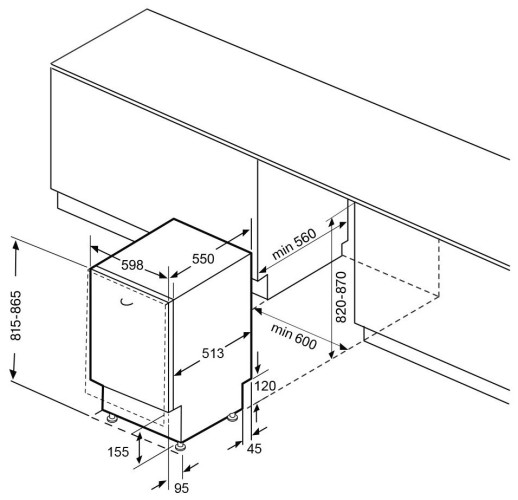 815-865
598
550
min 560
820-870
min 600
513
120
155
45
95