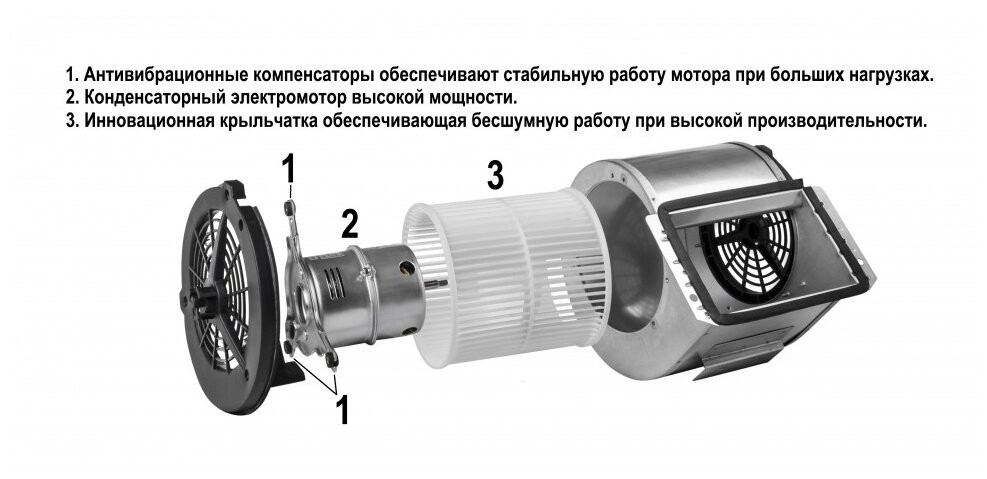 1. Антивибрационные компенсаторы обеспечивают стабильную работу мотора при больших нагрузках.
2. Конденсаторный электромотор высокой мощности.
3. Инновационная крыльчатка обеспечивающая бесшумную работу при высокой производительности.

1

2

3

1