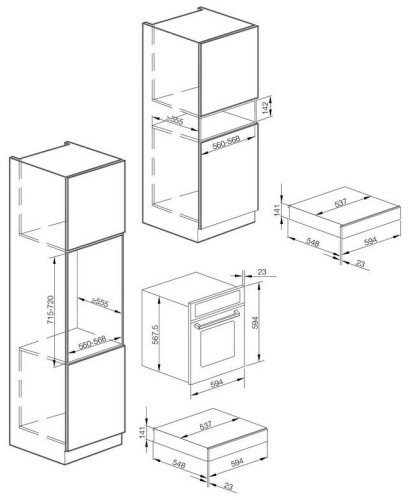 142
≥555
560-568
141
537
548
594
23
715-720
≥555
560-568
23
567.5
594
594
141
537
548
594
23