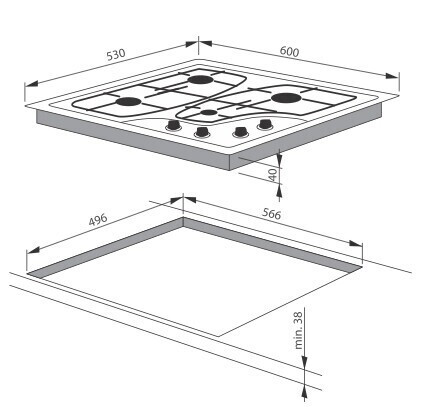 530
600
40
496
566
min. 38