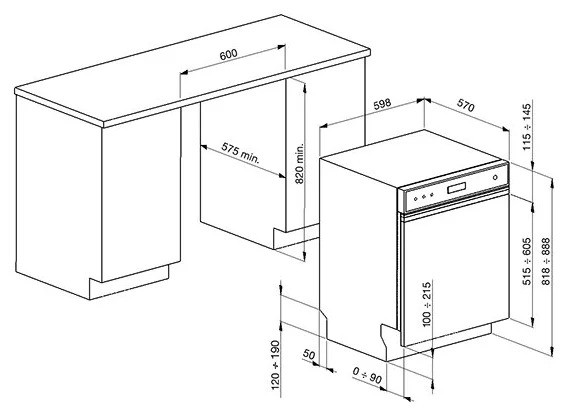 600
575 min.
820 min.
598
570
115 ÷ 145
515 ÷ 605
818 ÷ 888
100 ÷ 215
120 ÷ 190
50
0 ÷ 90