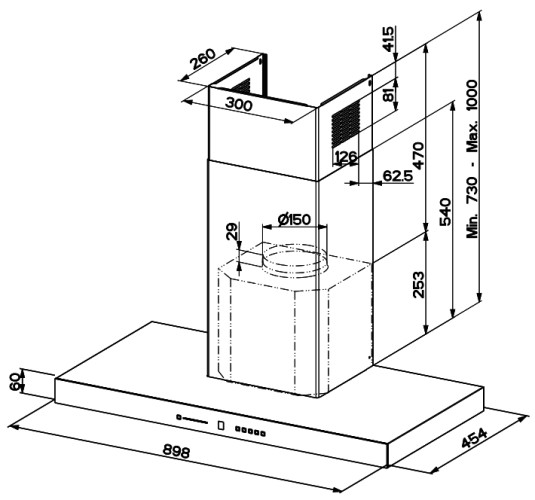 260
300
41.5
81
126
62.5
470
540
Min. 730 - Max. 1000
Ø150
29
253
60
898
454