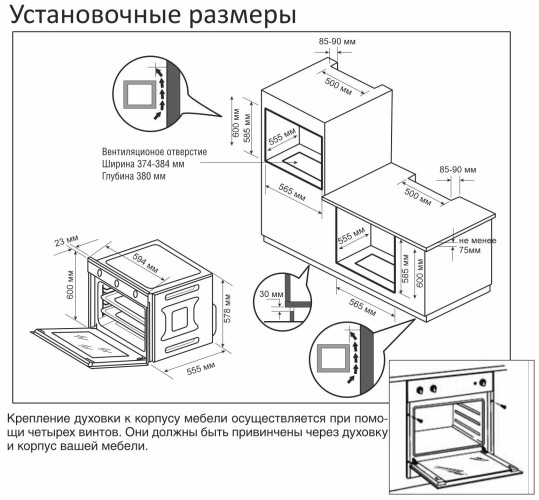 Установочные размеры

85-90 мм

500 мм

600 мм

585 мм

555 мм

Вентиляционое отверстие
Ширина 374-384 мм
Глубина 380 мм

565 мм

85-90 мм

500 мм

555 мм

не менее 75мм

585 мм

600 мм

565 мм

30 мм

23 мм

594 мм

600 мм

578 мм

555 мм

Крепление духовки к корпусу мебели осуществляется при помощи четырех винтов. Они должны быть привинчены через духовку и корпус вашей мебели.