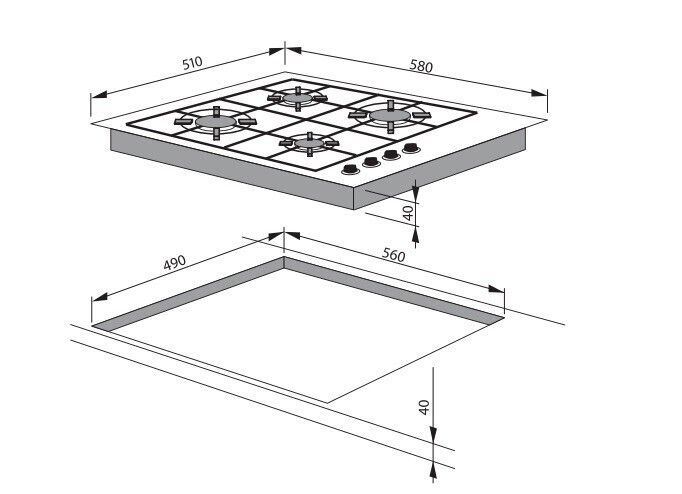 510
580
40
490
560
40