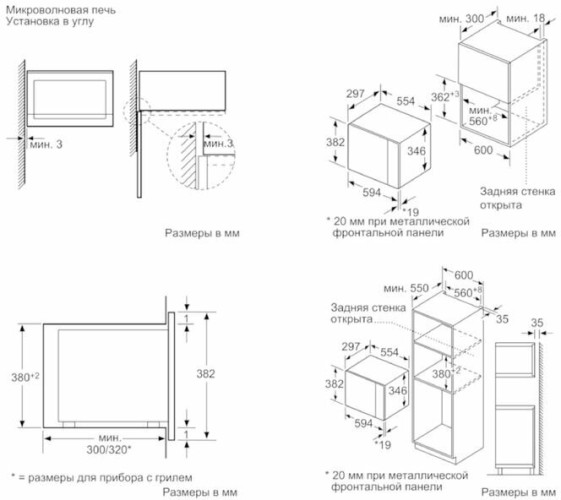 Микроволновая печь
Установка в углу

мин. 3

мин.3

Размеры в мм

мин. 300
мин. 18

297
554
$362^{+3}$
мин.
$560^{+8}$
382
346
600
594
*19

Задняя стенка открыта

* 20 мм при металлической фронтальной панели

Размеры в мм

1
$380^{+2}$
382
1
мин.
300/320*

* = размеры для прибора с грилем

Размеры в мм

600
мин. 550
$560^{+8}$
Задняя стенка открыта
35
35
297
554
$380^{+2}$
382
346
594
*19

* 20 мм при металлической фронтальной панели

Размеры в мм