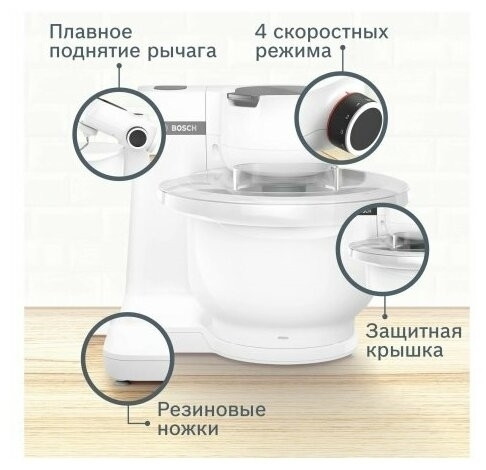 Плавное поднятие рычага

4 скоростных режима

BOSCH

Защитная крышка

Резиновые ножки