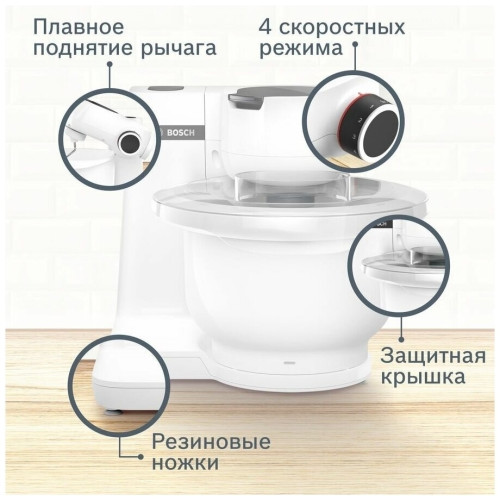 Плавное поднятие рычага

4 скоростных режима

BOSCH

Защитная крышка

Резиновые ножки