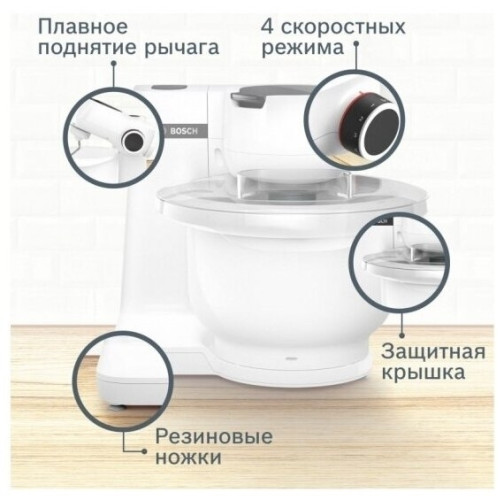 Плавное поднятие рычага

4 скоростных режима

BOSCH

Защитная крышка

Резиновые ножки