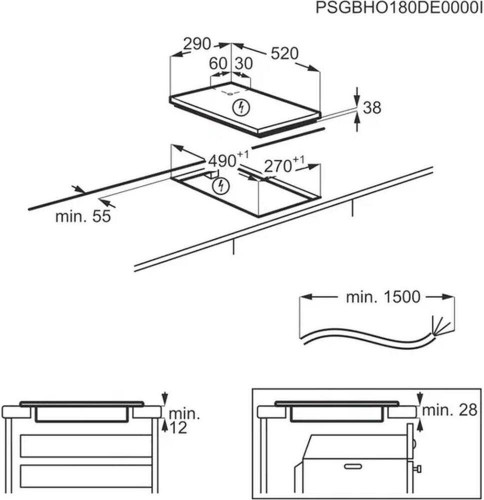 PSGBHO180DE0000I

290

520

60

30

38

$490^{+1}$

$270^{+1}$

min. 55

min. 1500

min. 12

min. 28