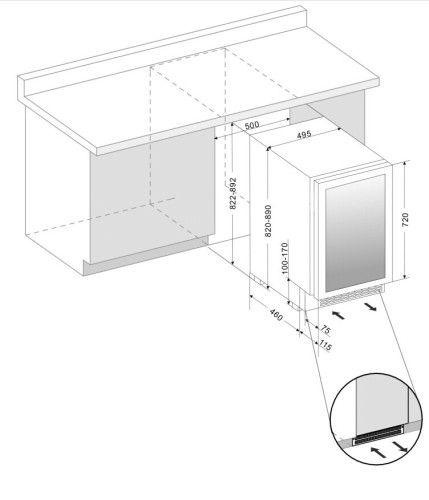 500
495
822-892
820-890
720
100-170
460
75
115