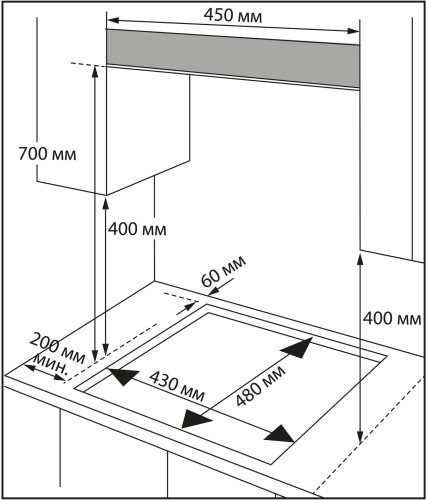 450 мм
700 мм
400 мм
60 мм
400 мм
200 мм мин.
430 мм
480 мм