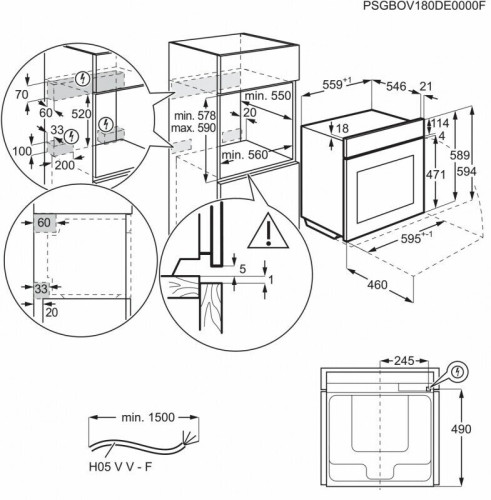 PSGBOV180DE0000F

70
60
520
33
100
200

min. 578
max. 590
min. 550
20
min. 560

$559^{+1}$
546
21
18
114
4
589
594
471
$595^{+-1}$
460

60
33
20

5
1

245
490

min. 1500
H05 V V - F