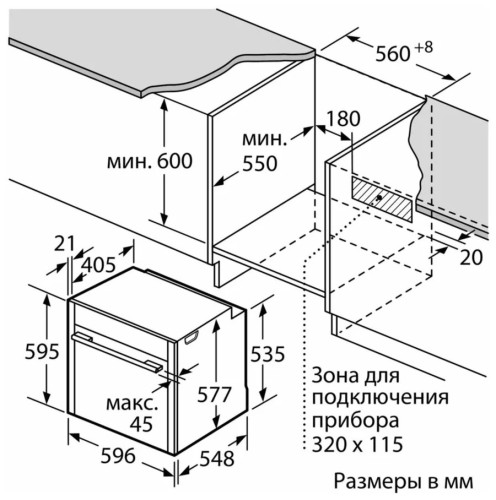 $560^{+8}$

180

мин. 550

мин. 600

20

21

405

595

535

577

макс. 45

596

548

Зона для подключения прибора 320 x 115

Размеры в мм