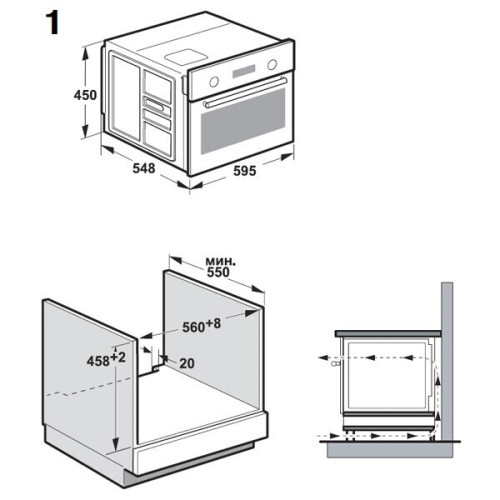 1

450

548

595

мин.
550

$560^{+8}$

$458^{+2}$

20