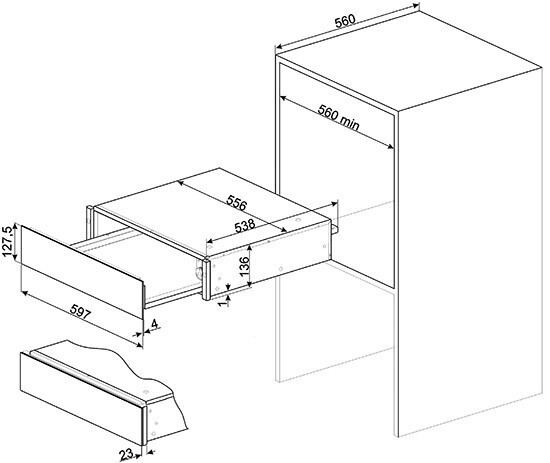 560
560 min
556
538
127,5
136
1
597
4
23