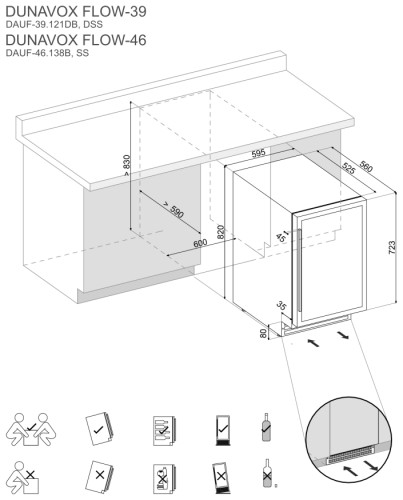 DUNAVOX FLOW-39
DAUF-39.121DB, DSS
DUNAVOX FLOW-46
DAUF-46.138B, SS

> 830
> 590
600
820
595
525
560
45
723
35
80