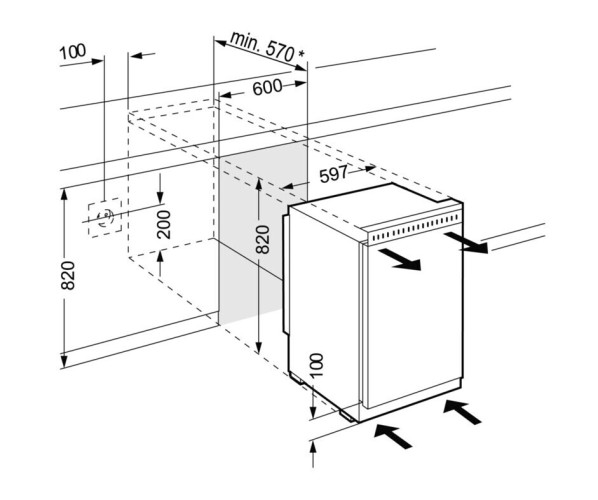 100
min. 570 *
600
597
200
820
820
100