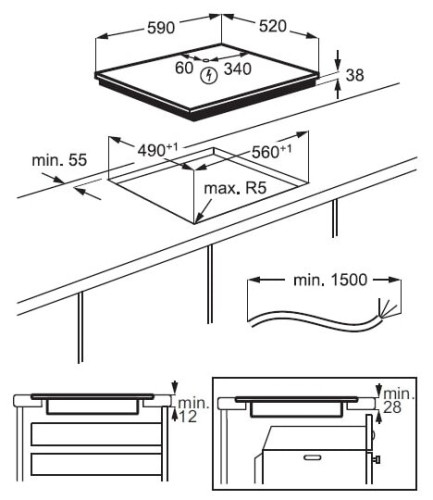 590
520
60
340
38
$490^{+1}$
$560^{+1}$
min. 55
max. R5
min. 1500
min.
12
min.
28