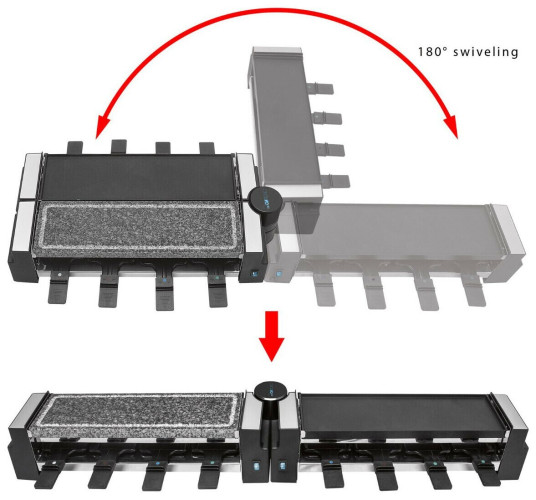 180° swiveling