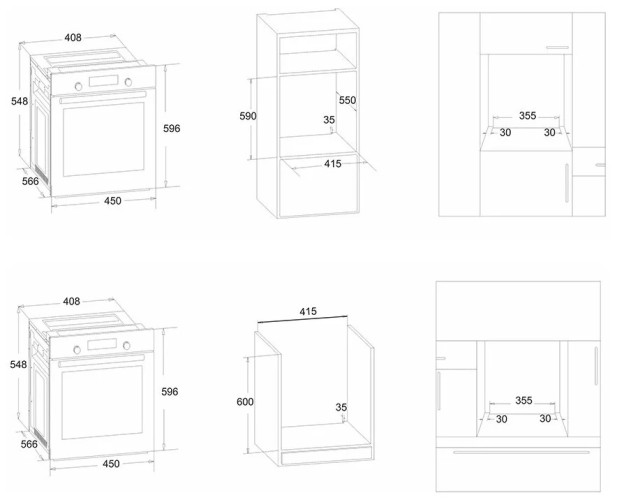 408
548
596
566
450
590
550
35
415
355
30
30
408
548
596
566
450
415
600
35
355
30
30