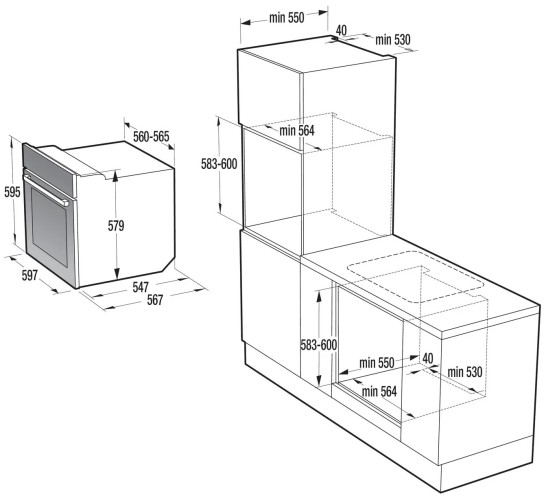 560-565

595

579

597

547

567

min 550

40

min 530

min 564

583-600

583-600

min 550

40

min 530

min 564