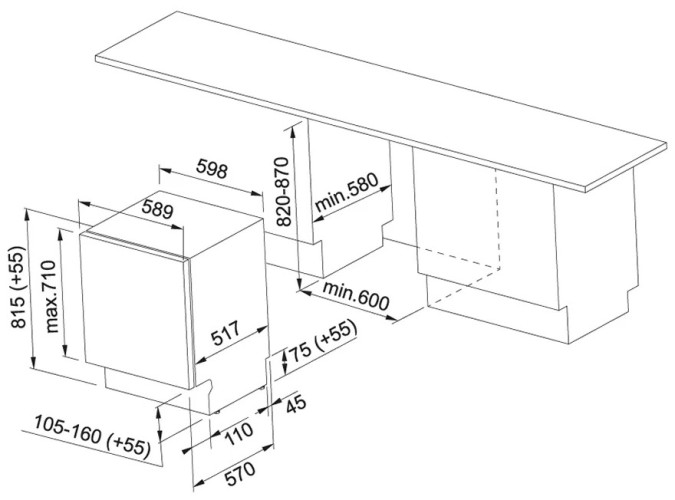 598
589
820-870
min.580
815 (+55)
max.710
min.600
517
75 (+55)
45
105-160 (+55)
110
570