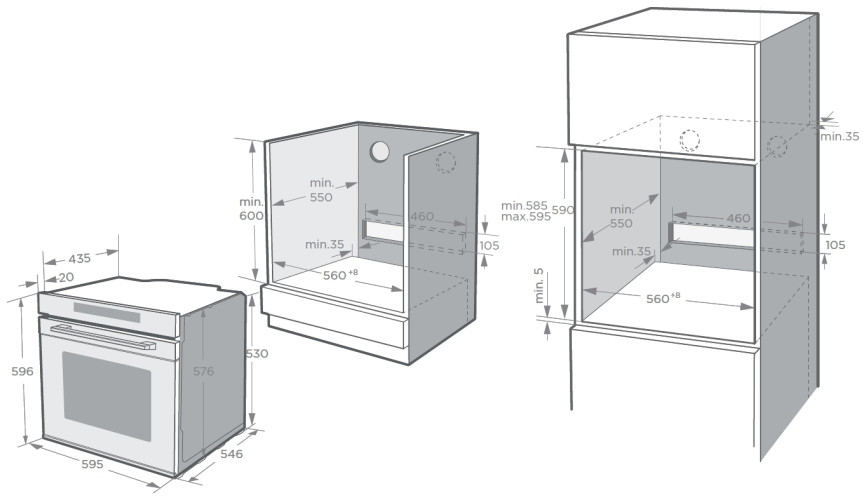 435
20
596
576
530
595
546
min. 600
min. 550
460
min.35
105
$560^{+8}$
min.35
min.585 max.595
590
min. 550
460
min.35
105
min. 5
$560^{+8}$