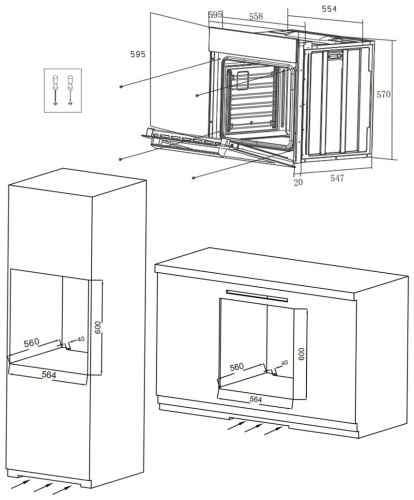 595
558
554
595
570
20
547

560
40
600
564

560
40
600
564