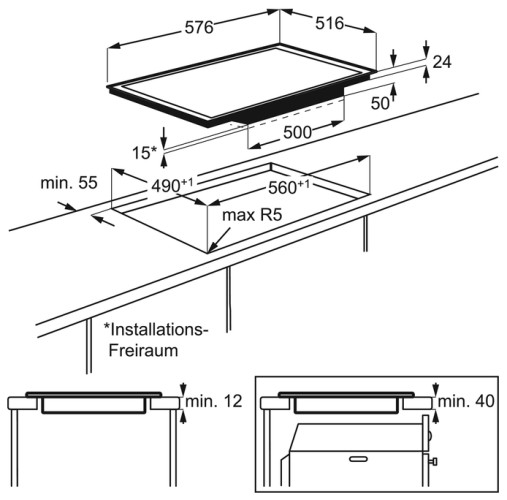 576
516
24
50
500
15*
min. 55
$490^{+1}$
$560^{+1}$
max R5
*Installations-Freiraum
min. 12
min. 40