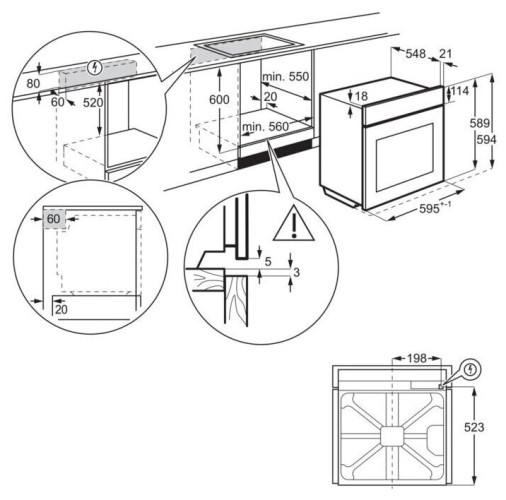 80
60
520
600
min. 550
20
min. 560
548
21
18
114
589
594
$595^{+-1}$
60
80
20
5
3
198
523