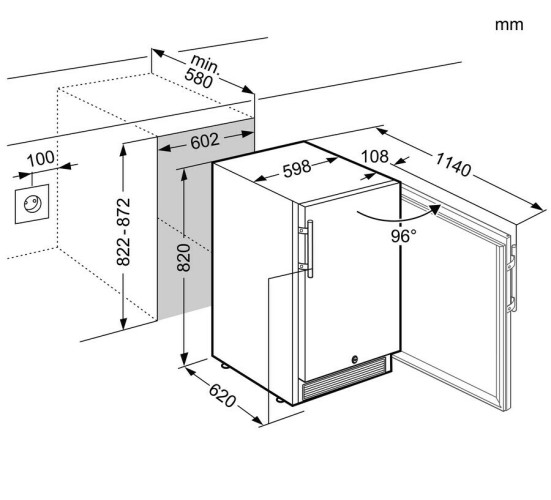 mm

min. 580

602

100

822-872

820

598

108

1140

96°

620