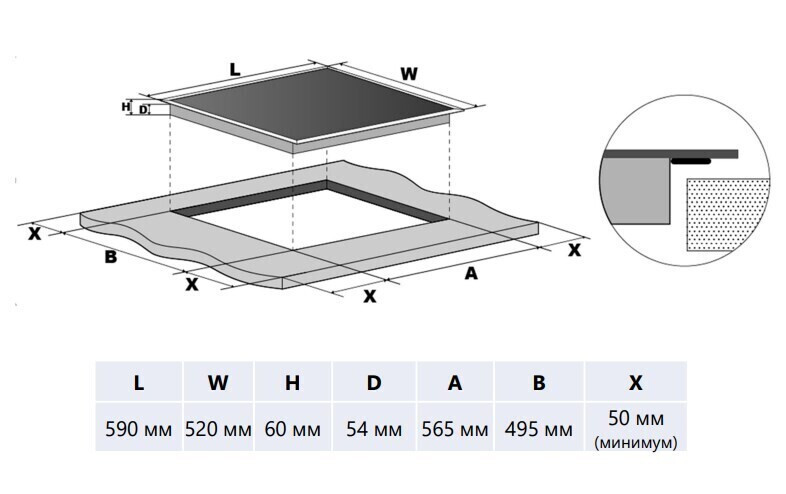 L

W

H

D

X

B

X

X

A

X

| L | W | H | D | A | B | X |
|---|---|---|---|---|---|---|
| 590 мм | 520 мм | 60 мм | 54 мм | 565 мм | 495 мм | 50 мм (минимум) |