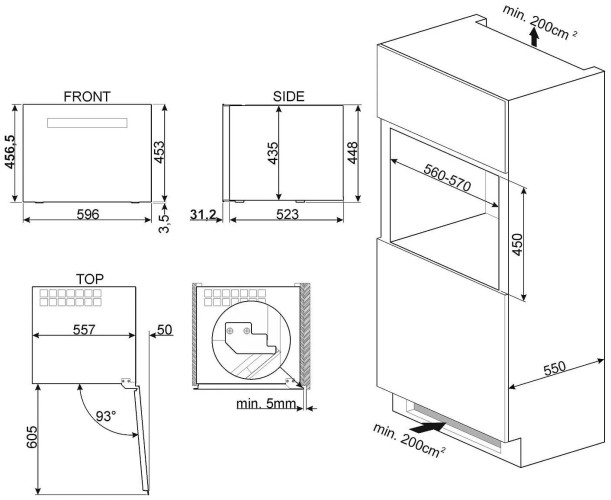 FRONT

456,5

453

596

3,5

SIDE

435

448

31,2

523

TOP

557

50

93°

605

min. 5mm

min. 200cm $^2$

560-570

450

550

min. 200cm$^2$