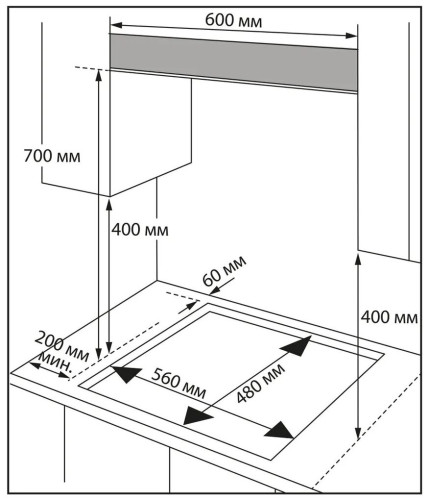 600 мм
700 мм
400 мм
60 мм
400 мм
200 мм
мин.
560 мм
480 мм