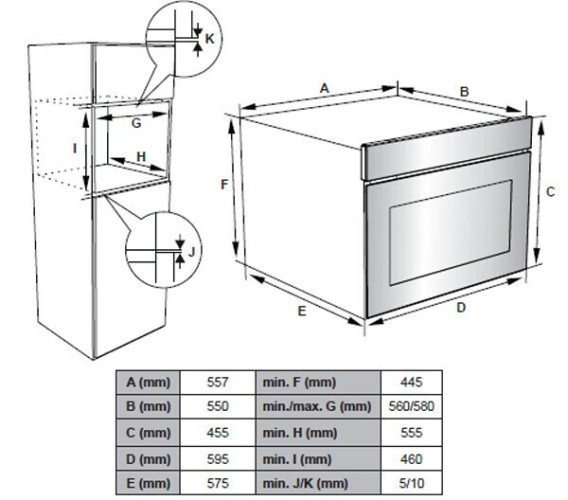 K
G
I
H
J
A
B
F
C
E
D

| A (mm) | 557 | min. F (mm) | 445 |
|---|---|---|---|
| B (mm) | 550 | min./max. G (mm) | 560/580 |
| C (mm) | 455 | min. H (mm) | 555 |
| D (mm) | 595 | min. I (mm) | 460 |
| E (mm) | 575 | min. J/K (mm) | 5/10 |