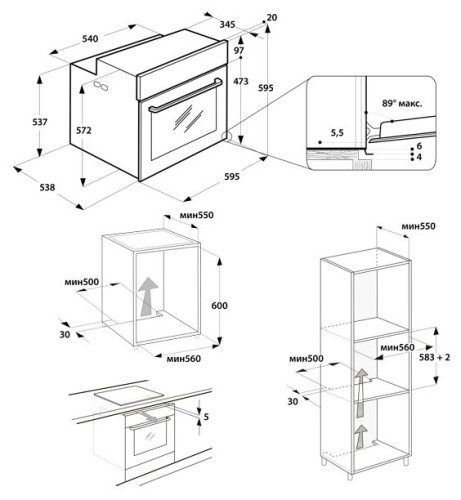 540
345
20
97
473
595
537
572
538
595
89° макс.
5,5
6
4

мин550
мин500
600
30
мин560

мин550
мин560
583 + 2
мин500
30

5