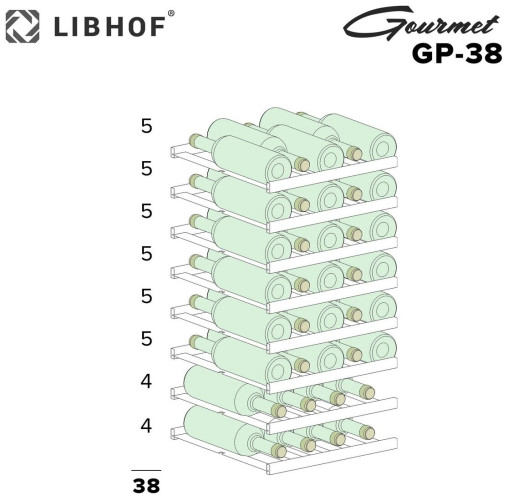 LIBHOF®

Gourmet
GP-38

5
5
5
5
5
5
4
4

38