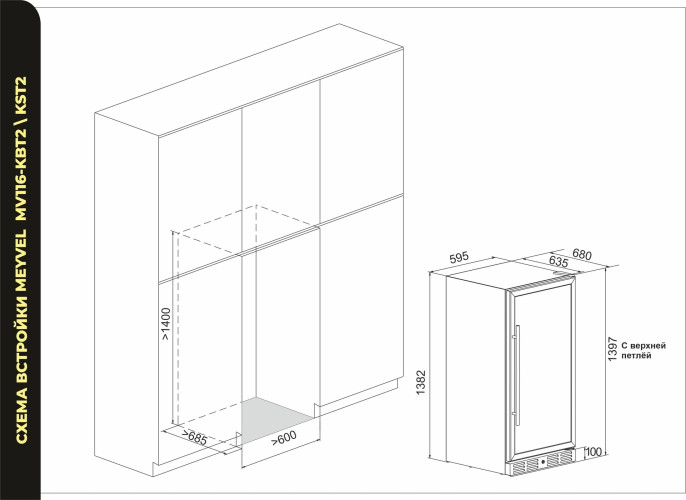 СХЕМА ВСТРОЙКИ MEYVEL MV116-KBT2 \ KST2

>1400

>685

>600

595

635

680

1382

1397

С верхней петлёй

100